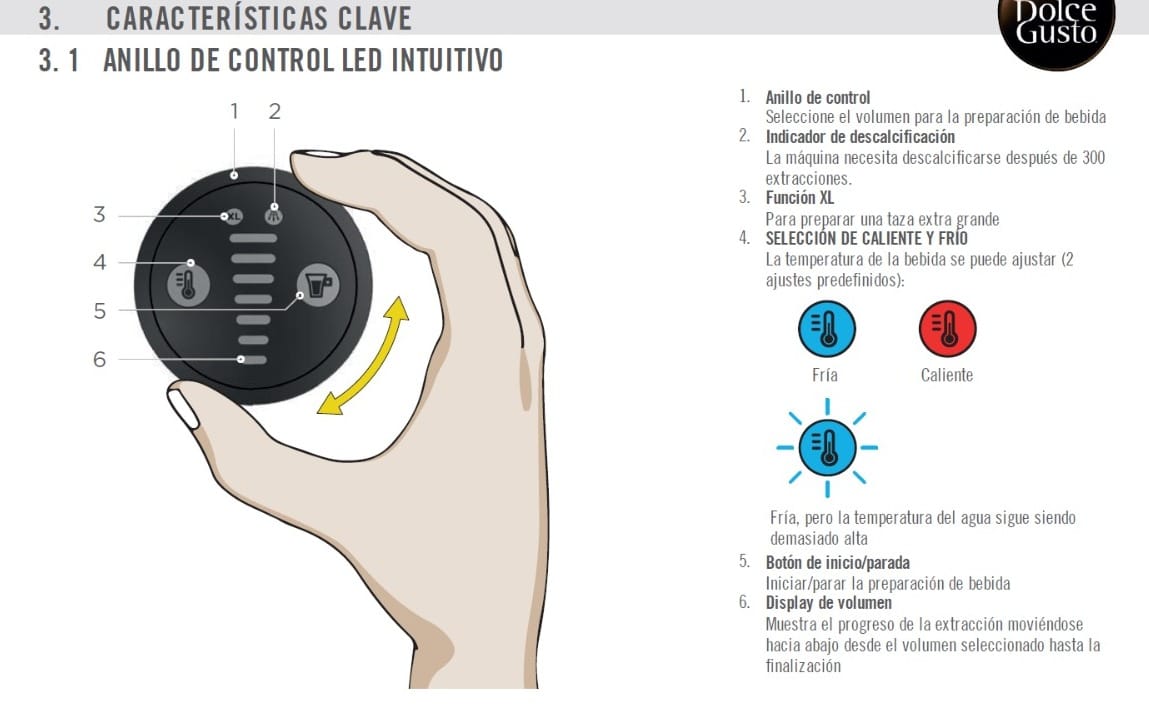 3. CARACTERÍSTICAS CLAVE

Dolce Gusto

3. 1 ANILLO DE CONTROL LED INTUITIVO

1 2

3

XL

4

5

6

1. Anillo de control
Seleccione el volumen para la preparación de bebida
2. Indicador de descalcificación
La máquina necesita descalcificarse después de 300 extracciones.
3. Función XL
Para preparar una taza extra grande
4. SELECCIÓN DE CALIENTE Y FRÍO
La temperatura de la bebida se puede ajustar (2 ajustes predefinidos):

Fría Caliente

Fría, pero la temperatura del agua sigue siendo demasiado alta
5. Botón de inicio/parada
Iniciar/parar la preparación de bebida
6. Display de volumen
Muestra el progreso de la extracción moviéndose hacia abajo desde el volumen seleccionado hasta la finalización